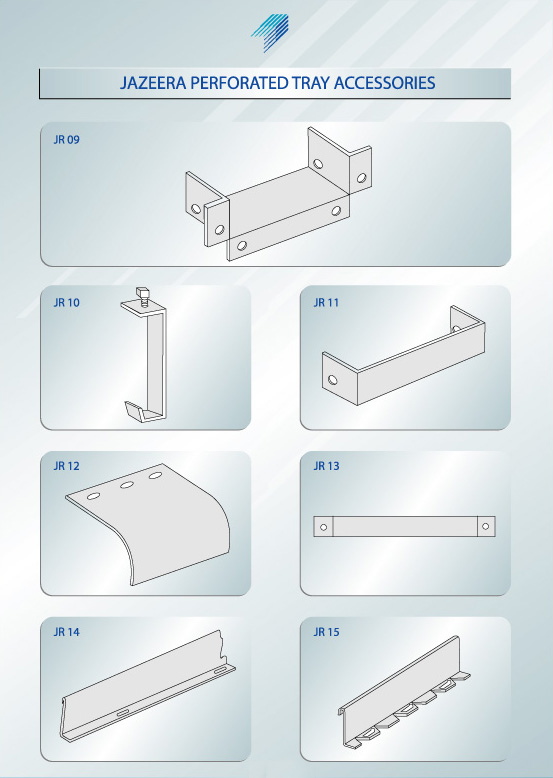 JAZEERA PERFORATED TRAY ACCESSORIES

JR 09

JR 10

JR 11

JR 12

JR 13

JR 14

JR 15